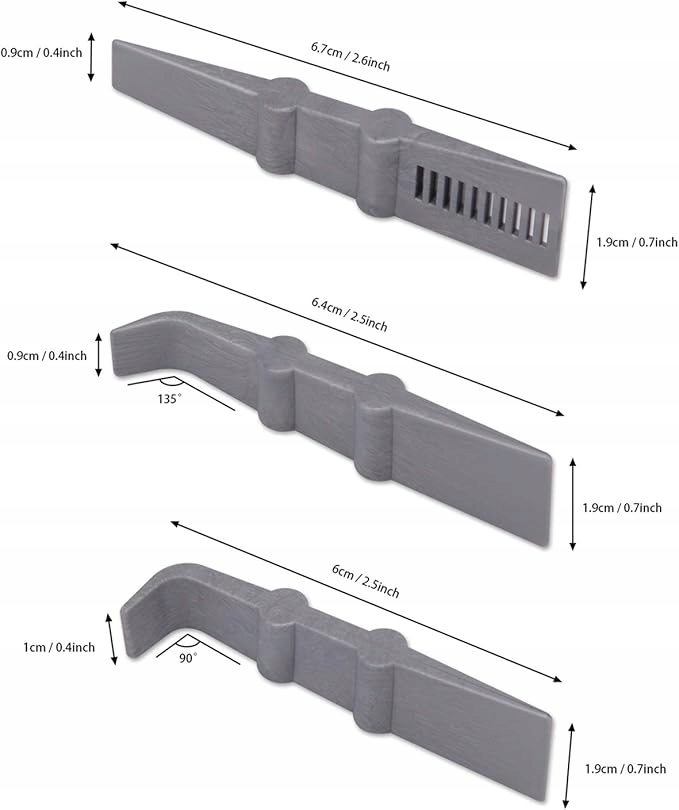 0.9cm / 0.4inch

6.7cm / 2.6inch

1.9cm / 0.7inch

6.4cm / 2.5inch

0.9cm / 0.4inch

135°

1.9cm / 0.7inch

6cm / 2.5inch

1cm / 0.4inch

90°

1.9cm / 0.7inch