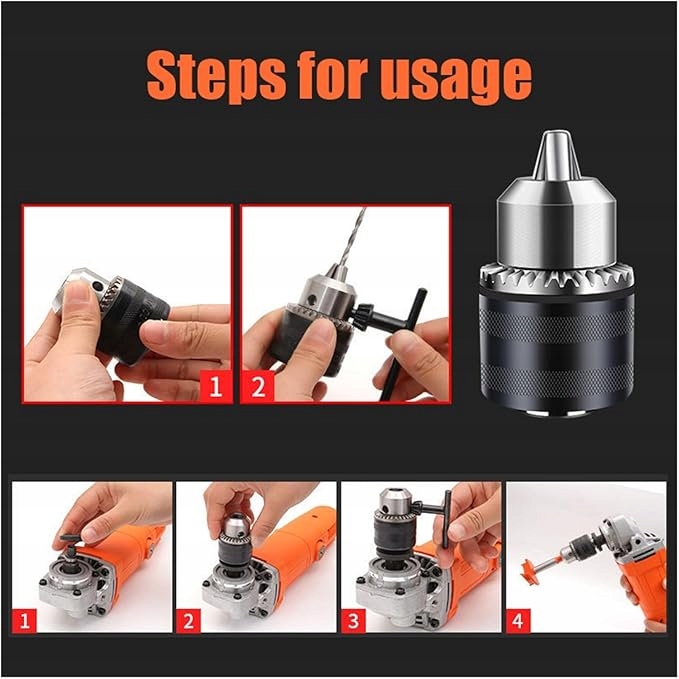 Steps for usage

1

2

1

2

3

4