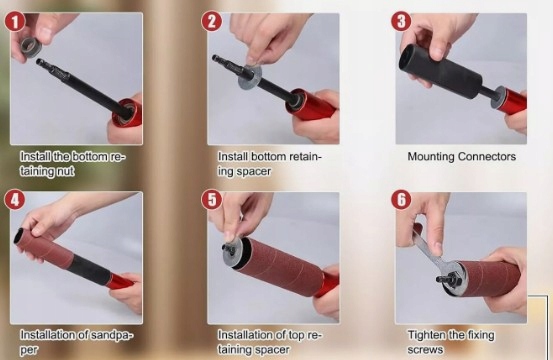 1
Install the bottom retaining nut

2
Install bottom retaining spacer

3
Mounting Connectors

4
Installation of sandpaper

5
Installation of top retaining spacer

6
Tighten the fixing screws