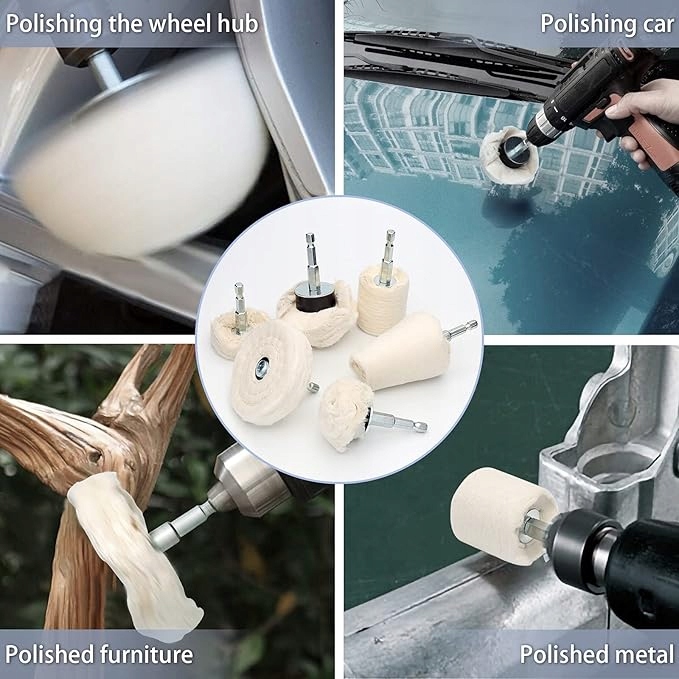 Polishing the wheel hub

Polishing car

Polished furniture

Polished metal