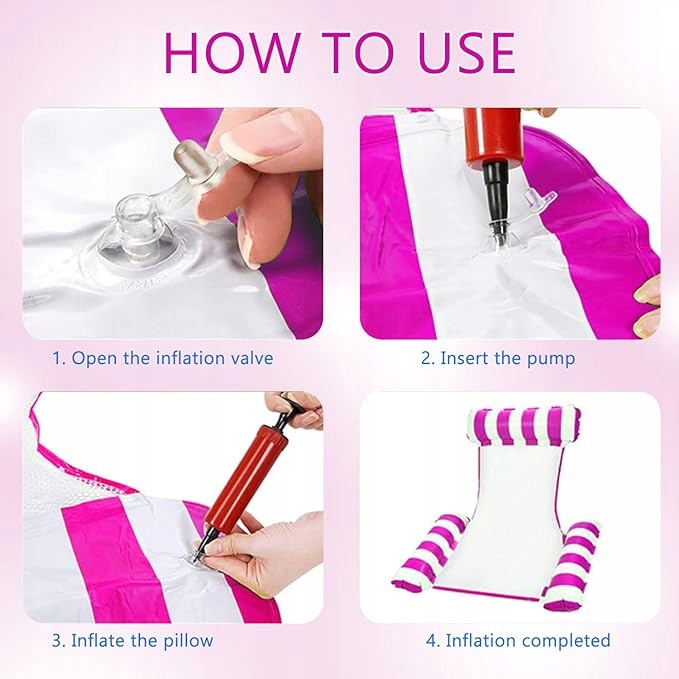 HOW TO USE

1. Open the inflation valve

2. Insert the pump

3. Inflate the pillow

4. Inflation completed