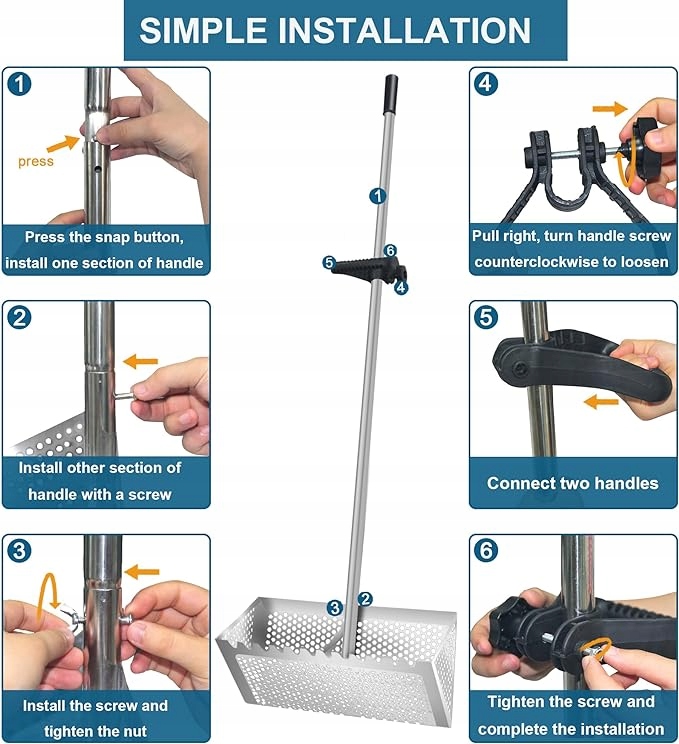 SIMPLE INSTALLATION

1

press

Press the snap button, install one section of handle

2

Install other section of handle with a screw

3

Install the screw and tighten the nut

1

5

6

4

3

2

4

Pull right, turn handle screw counterclockwise to loosen

5

Connect two handles

6

Tighten the screw and complete the installation