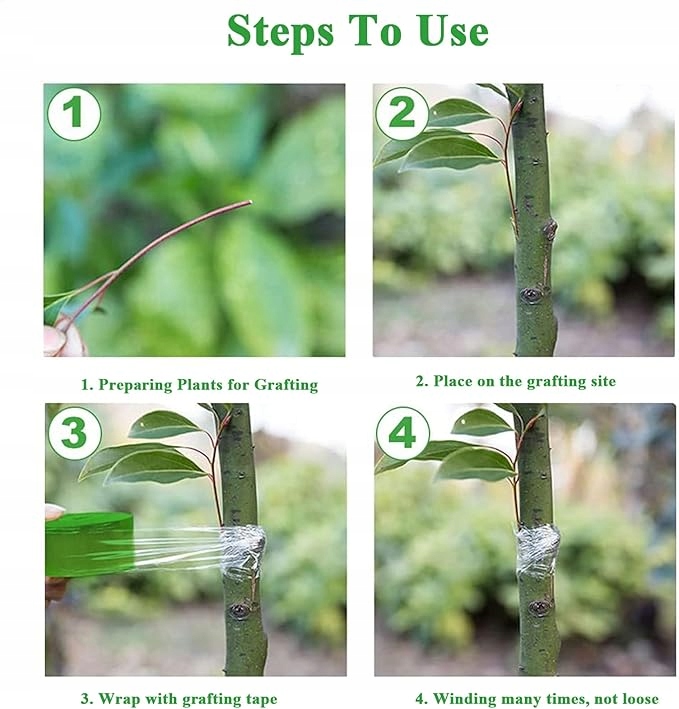 Steps To Use

1

1. Preparing Plants for Grafting

2

2. Place on the grafting site

3

3. Wrap with grafting tape

4

4. Winding many times, not loose